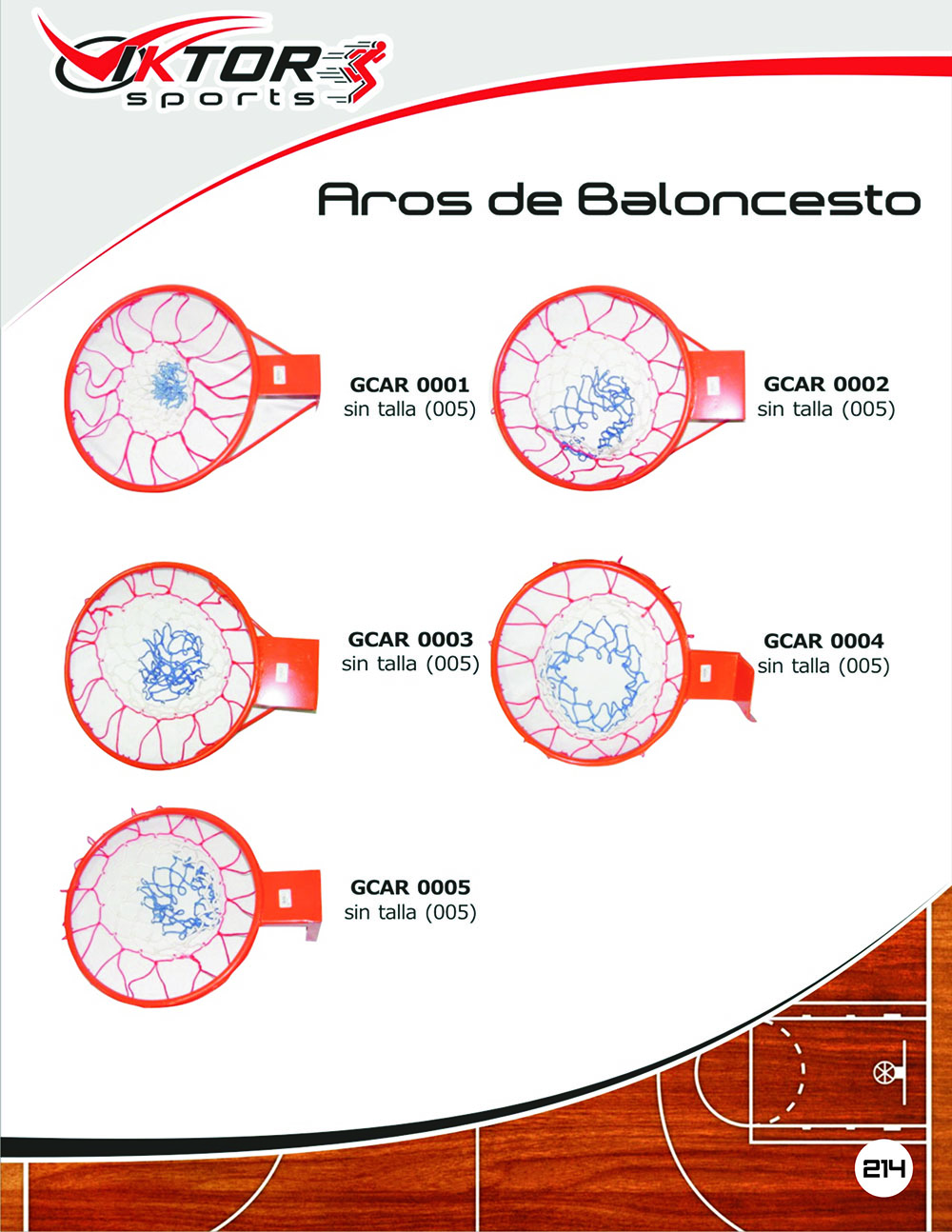 VIKTOR sports

Aros de Baloncesto

GCAR 0001
sin talla (005)

GCAR 0002
sin talla (005)

GCAR 0003
sin talla (005)

GCAR 0004
sin talla (005)

GCAR 0005
sin talla (005)

214